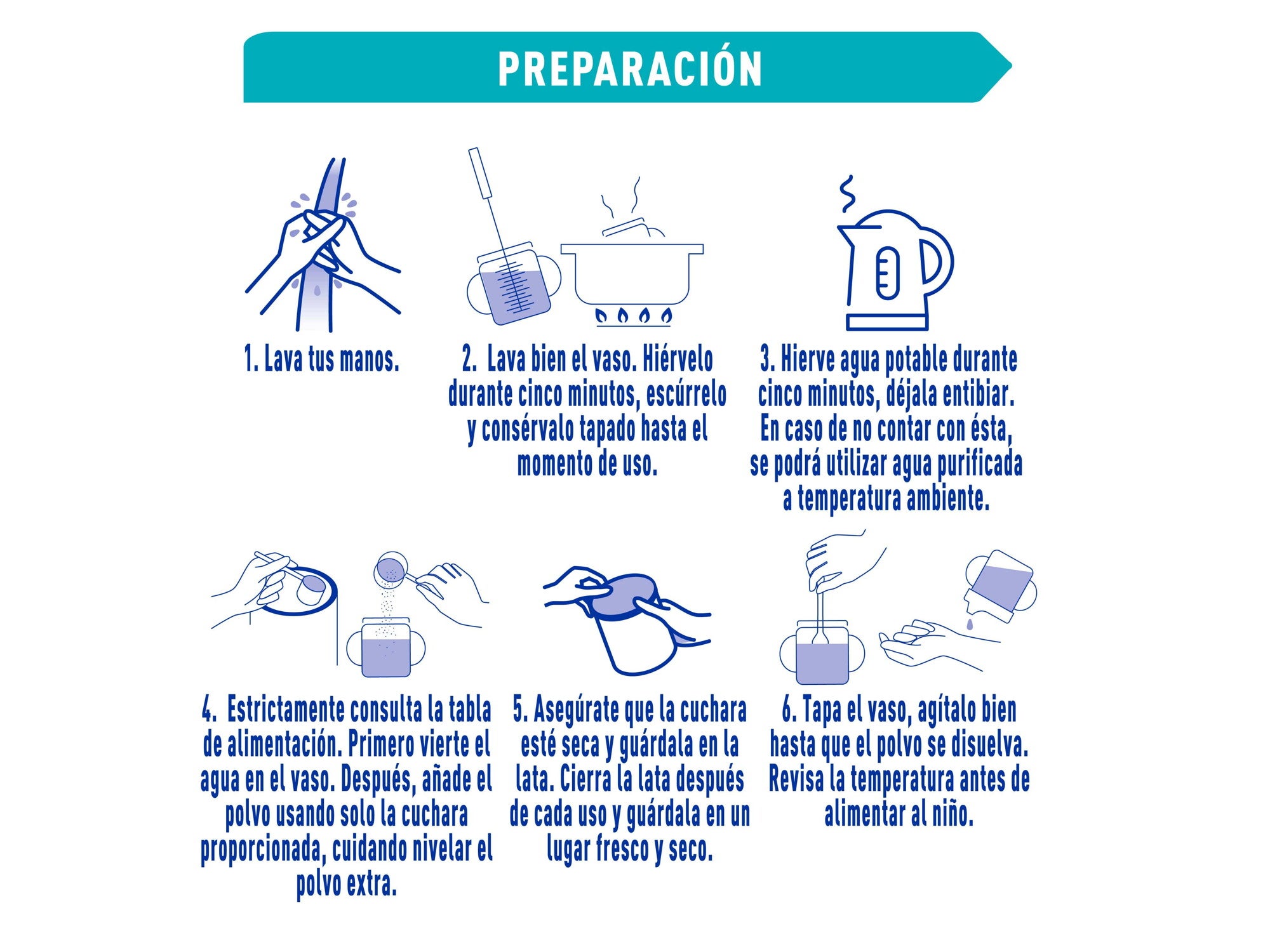 PREPARACIÓN

1. Lava tus manos.

2. Lava bien el vaso. Hiérvelo durante cinco minutos, escúrrelo y consérvalo tapado hasta el momento de uso.

3. Hierve agua potable durante cinco minutos, déjala entibiar. En caso de no contar con ésta, se podrá utilizar agua purificada a temperatura ambiente.

4. Estrictamente consulta la tabla de alimentación. Primero vierte el agua en el vaso. Después, añade el polvo usando solo la cuchara proporcionada, cuidando nivelar el polvo extra.

5. Asegúrate que la cuchara esté seca y guárdala en la lata. Cierra la lata después de cada uso y guárdala en un lugar fresco y seco.

6. Tapa el vaso, agítalo bien hasta que el polvo se disuelva. Revisa la temperatura antes de alimentar al niño.